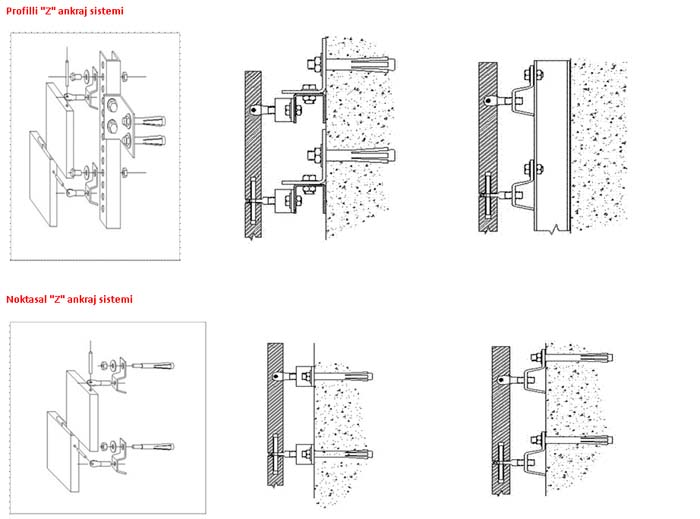 Profilli "Z" ankraj sistemi

Noktasal "Z" ankraj sistemi